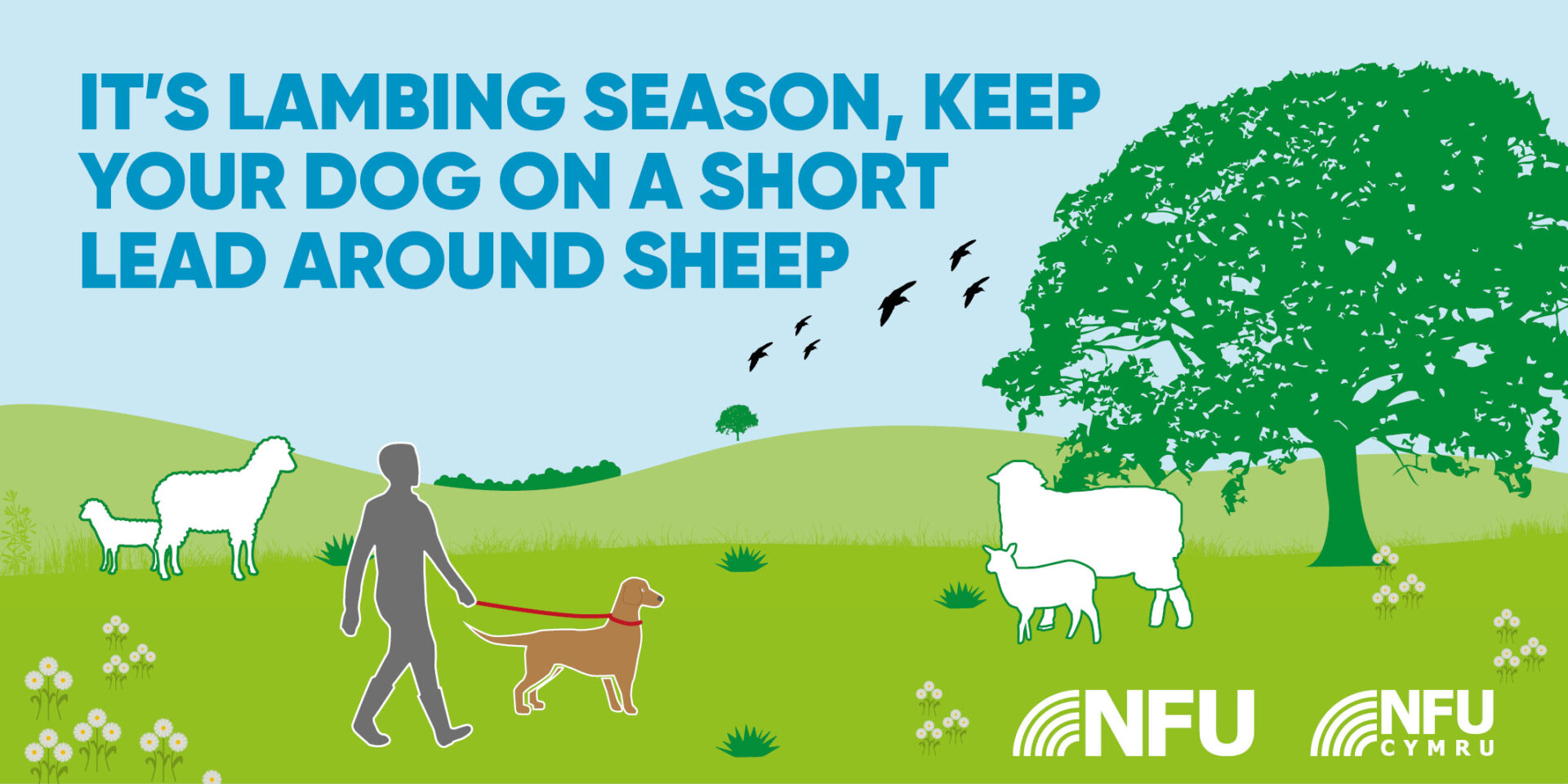 IT'S LAMBING SEASON, KEEP YOUR DOG ON A SHORT LEAD AROUND SHEEP

NFU

NFU CYMRU